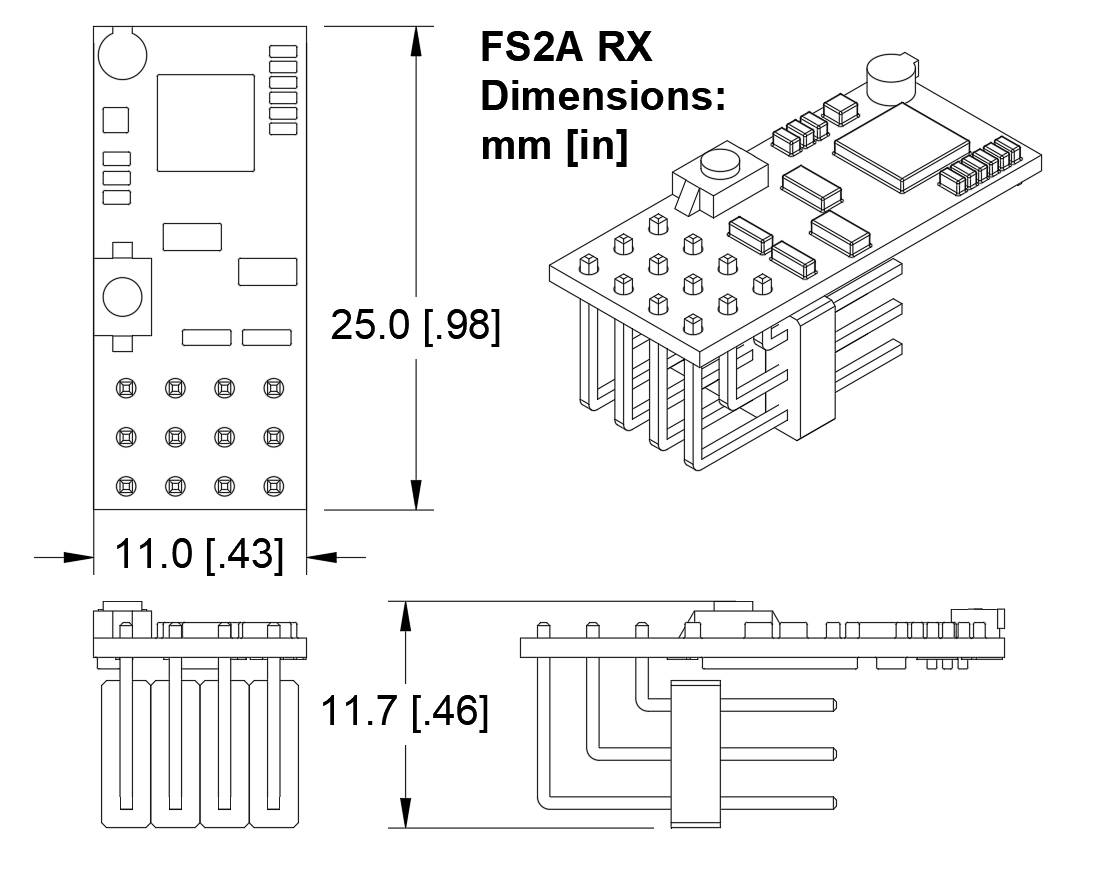 FS2A RX
Dimensions:
mm [in]

25.0 [.98]

11.0 [.43]

11.7 [.46]